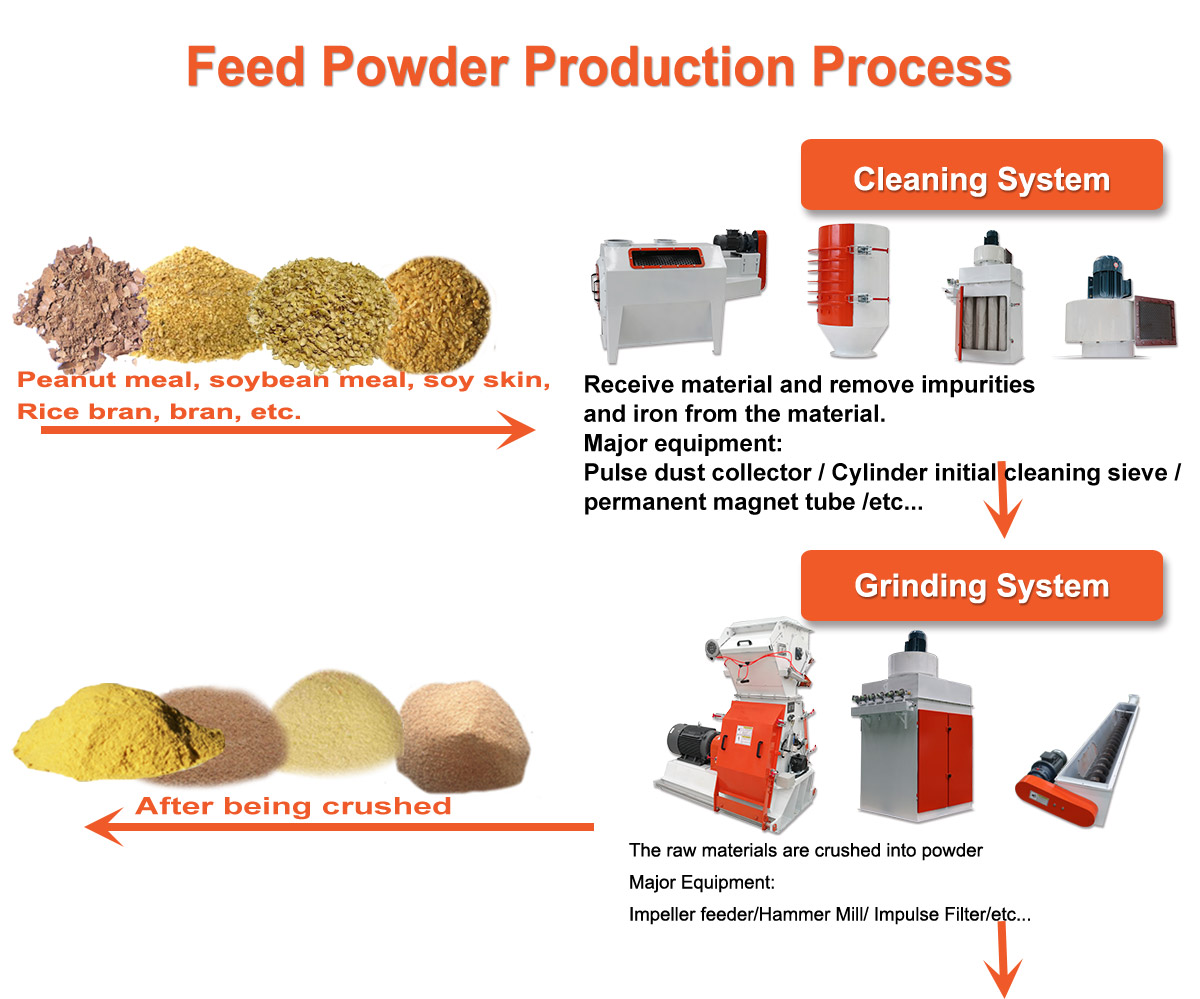 Feed Powder Production Process

Cleaning System

Peanut meal, soybean meal, soy skin, Rice bran, bran, etc.

Receive material and remove impurities and iron from the material.
Major equipment:
Pulse dust collector / Cylinder initial cleaning sieve / permanent magnet tube /etc...

Grinding System

After being crushed

The raw materials are crushed into powder
Major Equipment:
Impeller feeder/Hammer Mill/ Impulse Filter/etc...