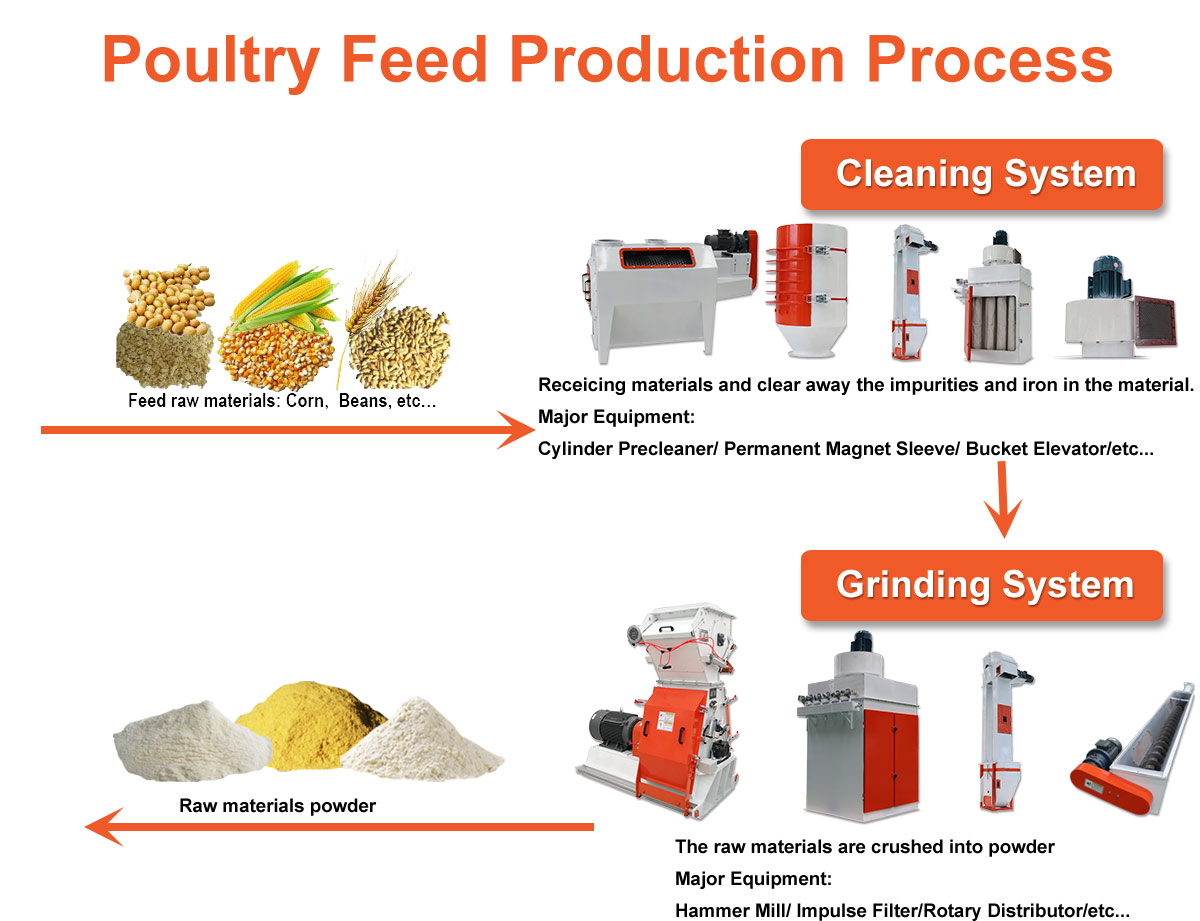 Poultry Feed Production Process

Cleaning System

Feed raw materials: Corn,  Beans, etc...

Receicing materials and clear away the impurities and iron in the material.
Major Equipment:
Cylinder Precleaner/ Permanent Magnet Sleeve/ Bucket Elevator/etc...

Grinding System

Raw materials powder

The raw materials are crushed into powder
Major Equipment:
Hammer Mill/ Impulse Filter/Rotary Distributor/etc...